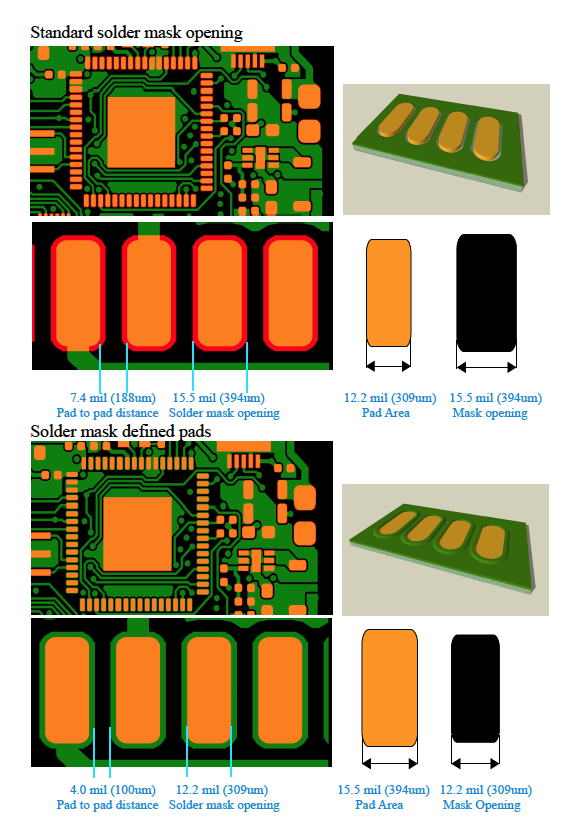 Standard solder mask opening

7.4 mil (188um)
Pad to pad distance

15.5 mil (394um)
Solder mask opening

12.2 mil (309um)
Pad Area

15.5 mil (394um)
Mask opening

Solder mask defined pads

4.0 mil (100um)
Pad to pad distance

12.2 mil (309um)
Solder mask opening

15.5 mil (394um)
Pad Area

12.2 mil (309um)
Mask Opening